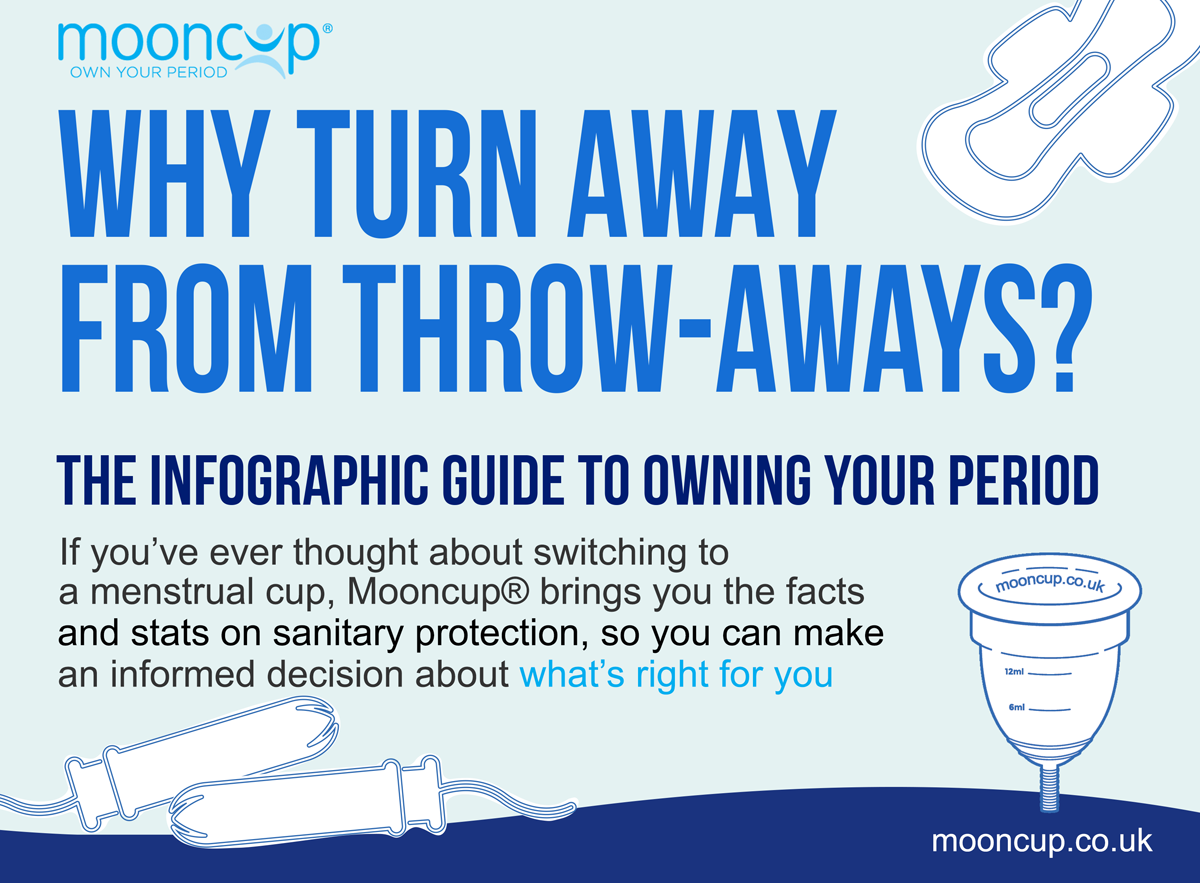 mooncup®
OWN YOUR PERIOD

WHY TURN AWAY FROM THROW-AWAYS?

THE INFOGRAPHIC GUIDE TO OWNING YOUR PERIOD

If you've ever thought about switching to a menstrual cup, Mooncup® brings you the facts and stats on sanitary protection, so you can make an informed decision about what's right for you

mooncup.co.uk
12ml
6ml

mooncup.co.uk